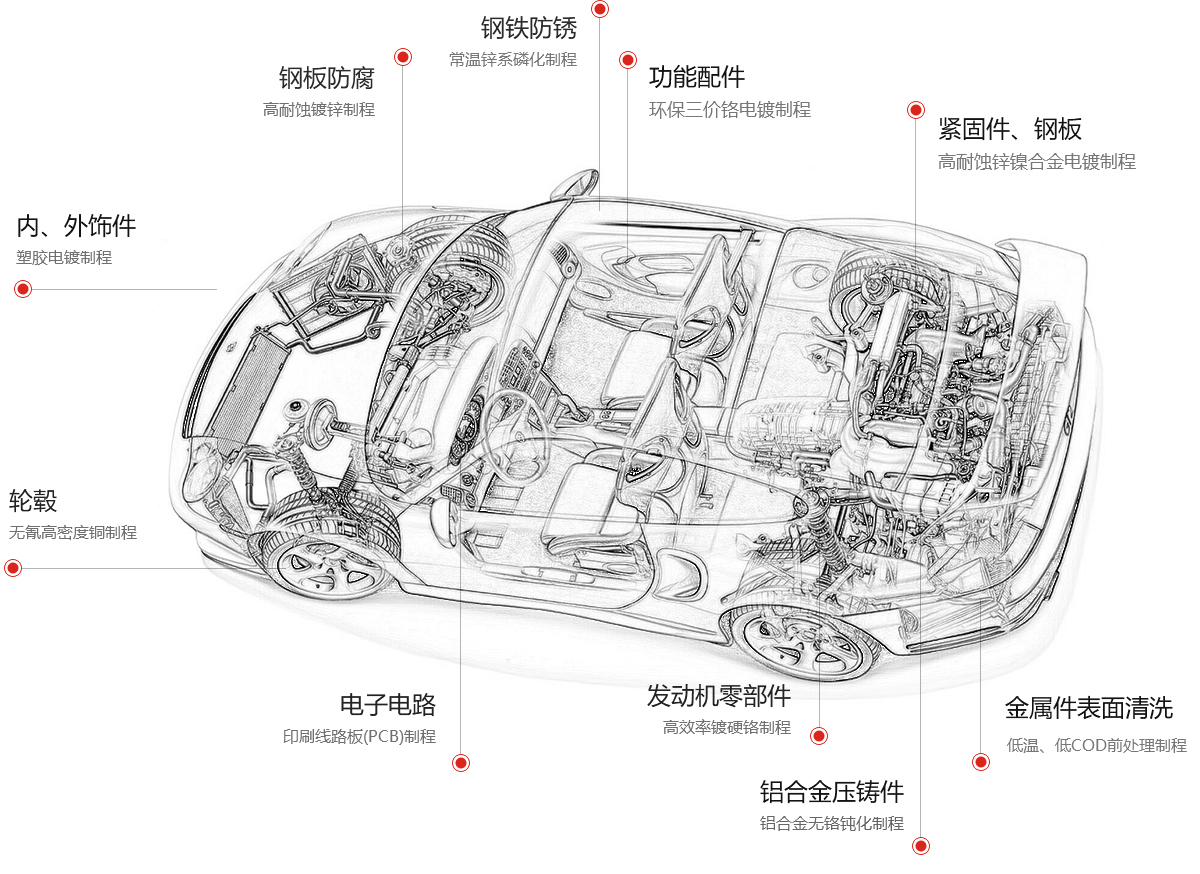 钢铁防锈
常温锌系磷化制程

钢板防腐
高耐蚀镀锌制程

功能配件
环保三价铬电镀制程

紧固件、钢板
高耐蚀锌镍合金电镀制程

内、外饰件
塑胶电镀制程

轮毂
无氰高密度铜制程

电子电路
印刷线路板(PCB)制程

发动机零部件
高效率镀硬铬制程

金属件表面清洗
低温、低COD前处理制程

铝合金压铸件
铝合金无铬钝化制程